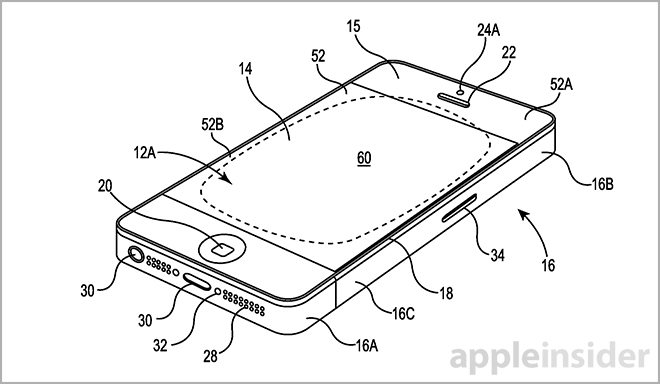 15
24A
22
52
14
52A
52B
12A
60
16B
20
34
16
30
18
30
16C
32
28
16A
appleinsider