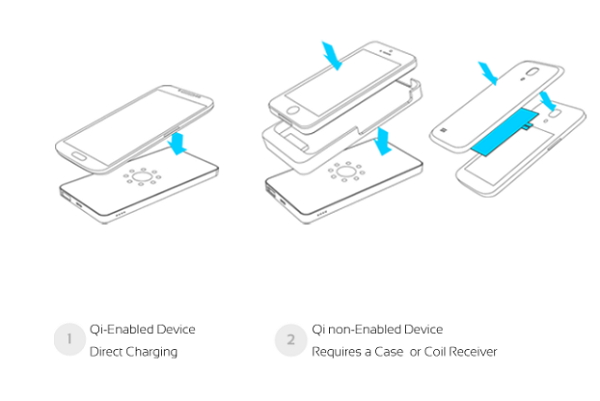 1 Qi-Enabled Device
Direct Charging

2 Qi non-Enabled Device
Requires a Case or Coil Receiver