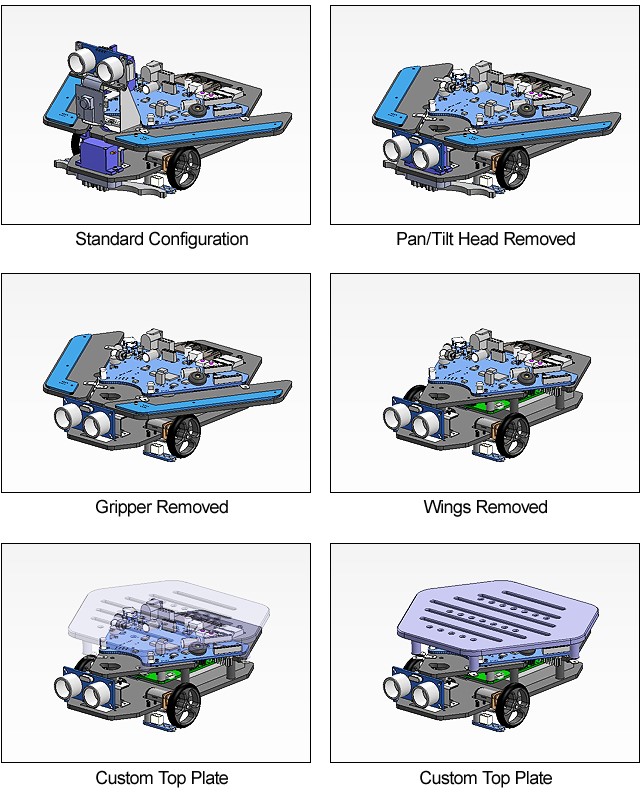 Standard Configuration

Pan/Tilt Head Removed

Gripper Removed

Wings Removed

Custom Top Plate

Custom Top Plate