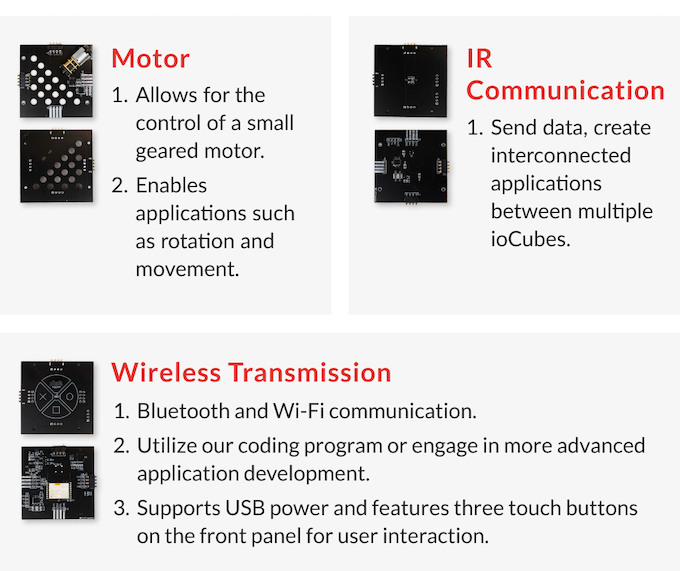 Motor

1. Allows for the control of a small geared motor.
2. Enables applications such as rotation and movement.

IR Communication

1. Send data, create interconnected applications between multiple ioCubes.

Wireless Transmission

1. Bluetooth and Wi-Fi communication.
2. Utilize our coding program or engage in more advanced application development.
3. Supports USB power and features three touch buttons on the front panel for user interaction.